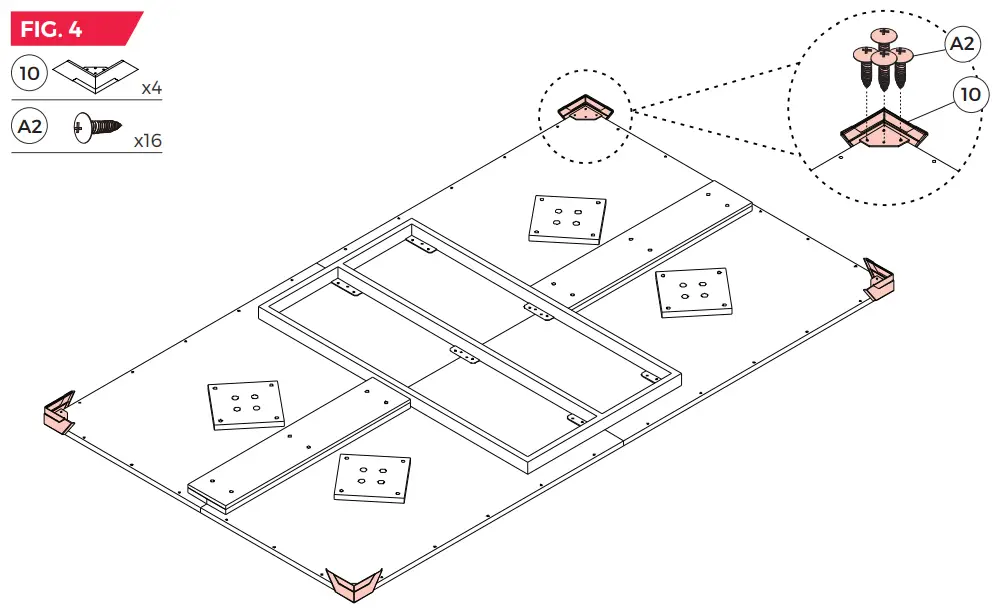 FIG. 4

10 x4

A2 x16

A2

10