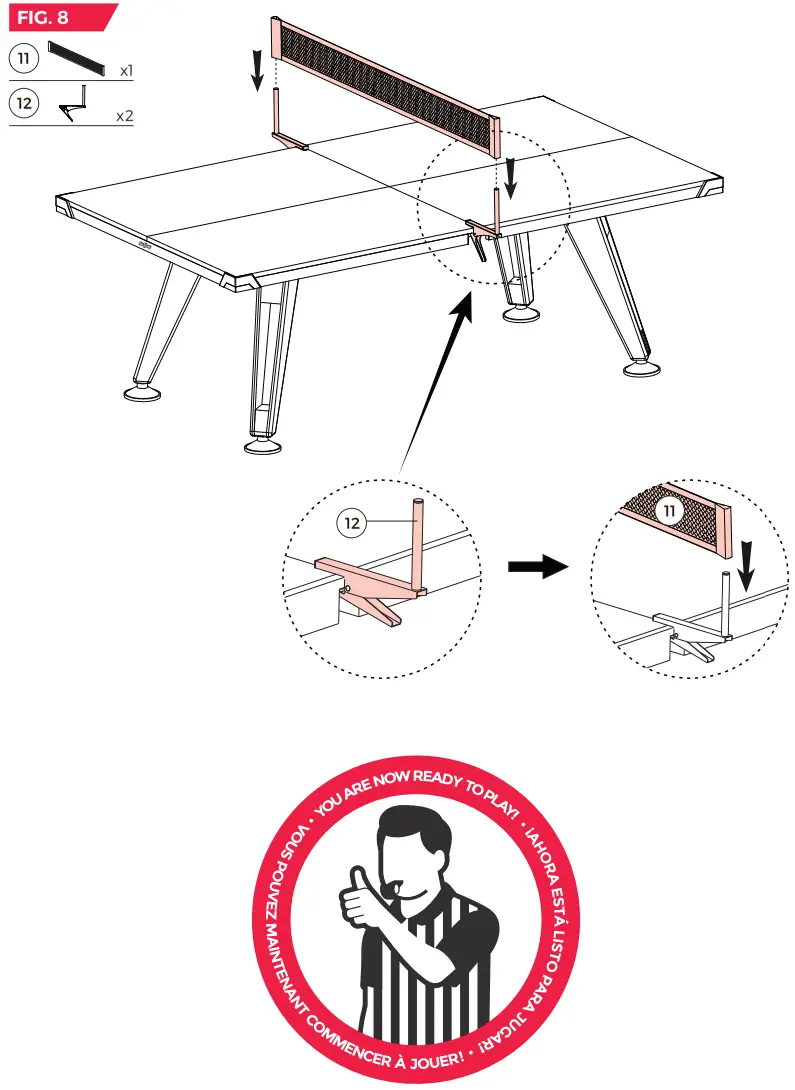 FIG. 8

11 x1

12 x2

12

11

• YOU ARE NOW READY TO PLAY! • ¡AHORA ESTÁ LISTO PARA JUGAR! • VOUS POUVEZ MAINTENANT COMMENCER À JOUER!