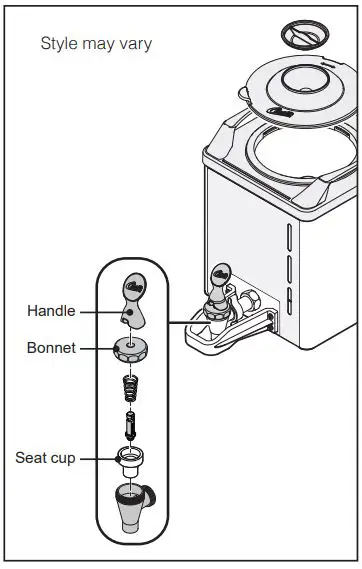 Style may vary

Handle

Bonnet

Seat cup