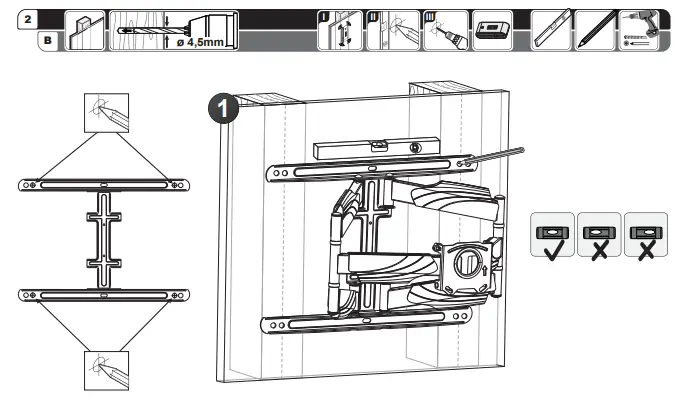 2
B
ø 4,5mm
I
II
III
1