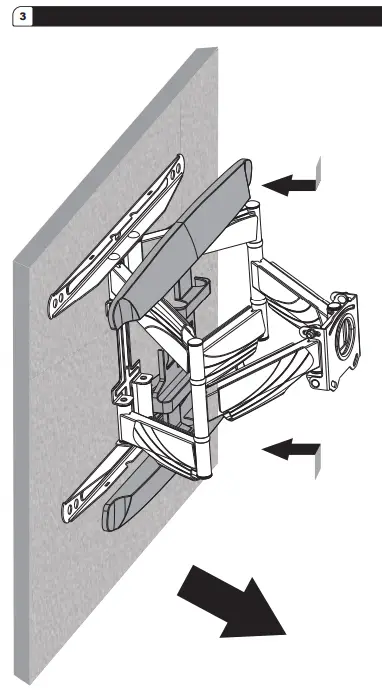 3