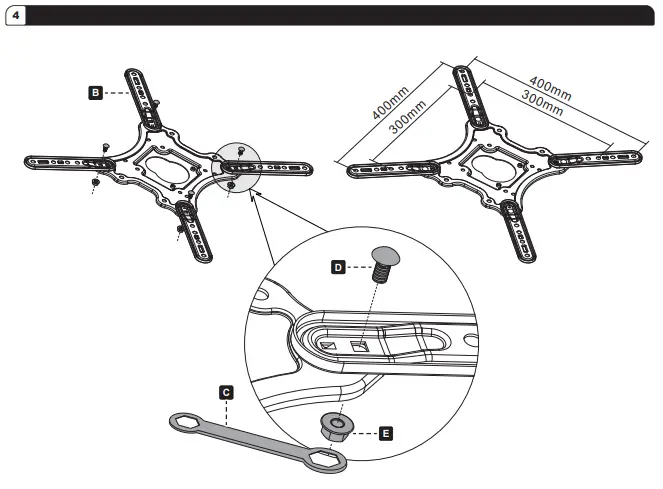 4

B

400mm
300mm
400mm
300mm

D

C

E