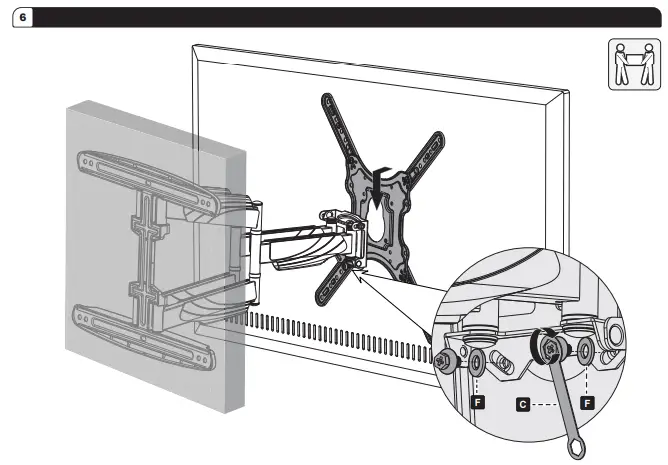 6

F

C

F