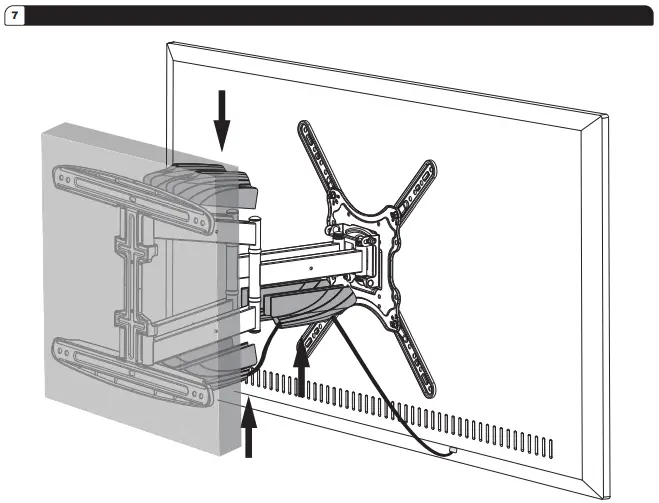 7