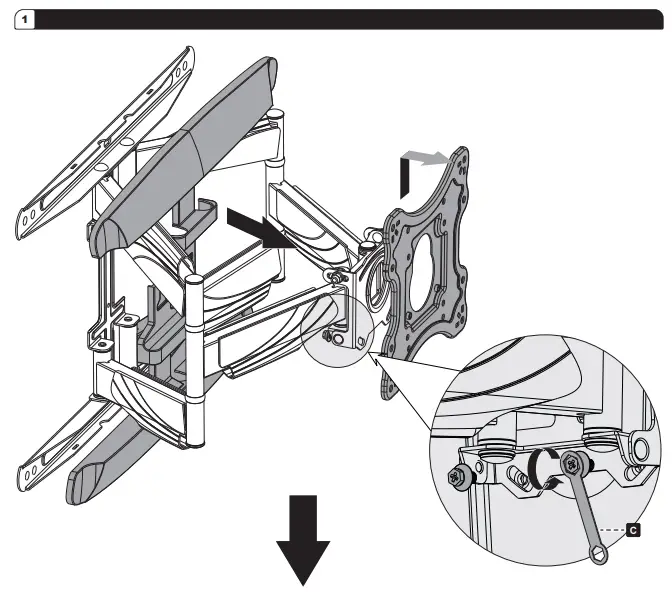 1

C