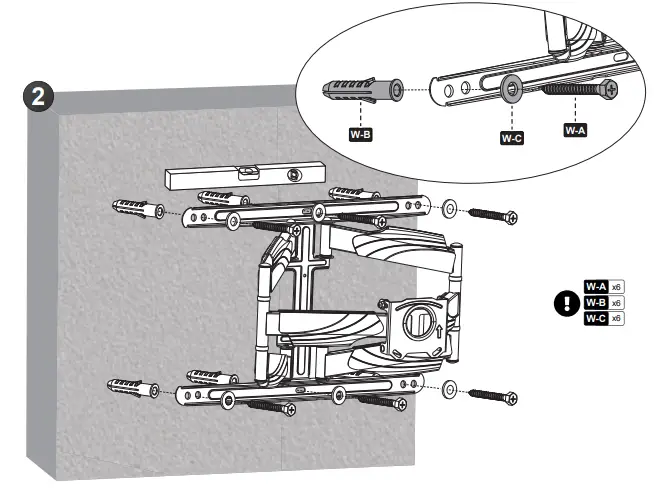 2

W-B

W-C

W-A

W-A x6
W-B x6
W-C x6