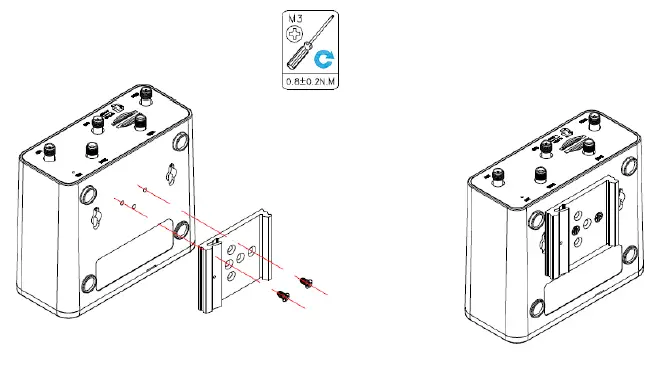 M3

0.8±0.2N.M