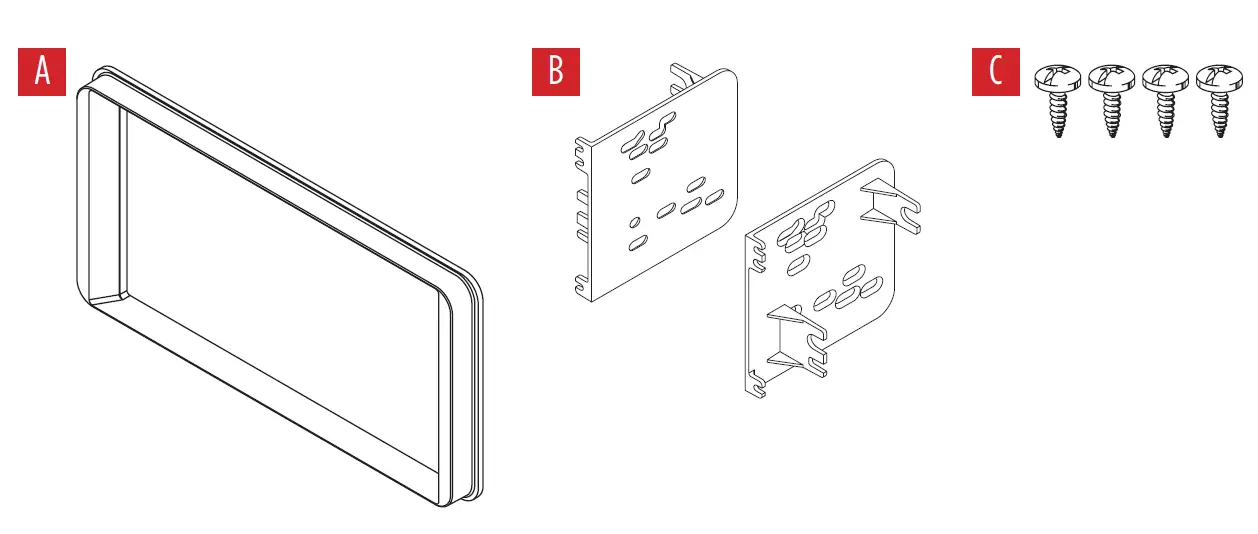 A

B

C