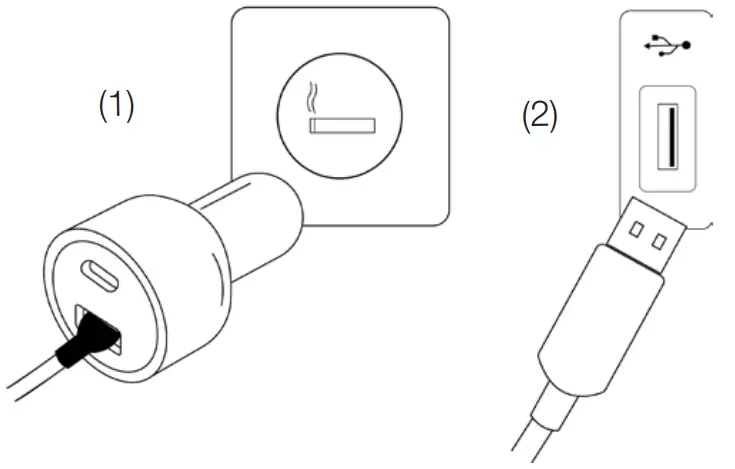 (1)

(2)