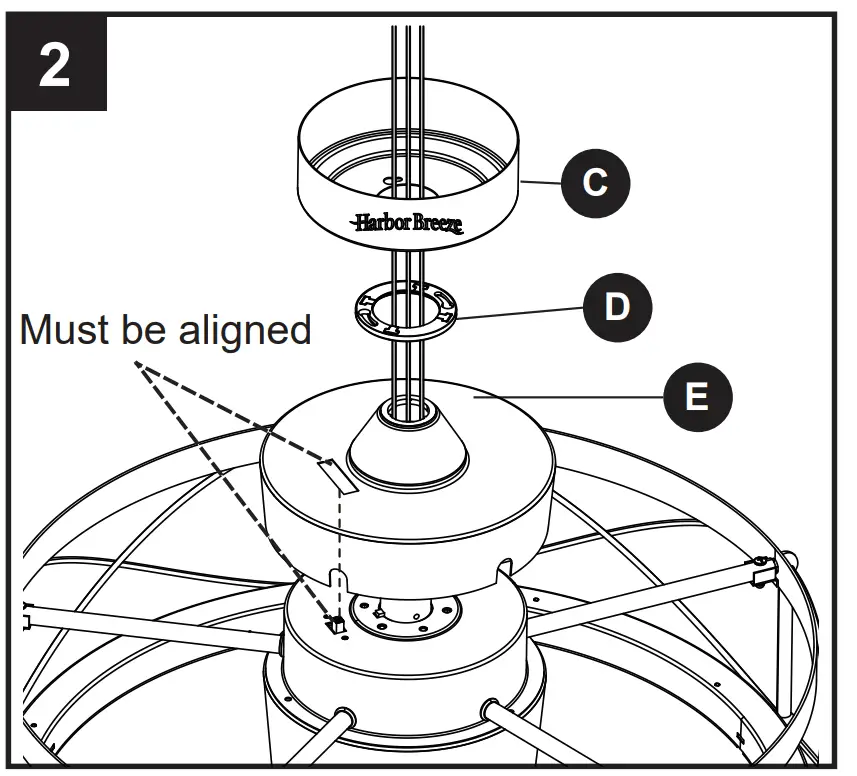 2

Harbor Breeze

C

D

Must be aligned

E