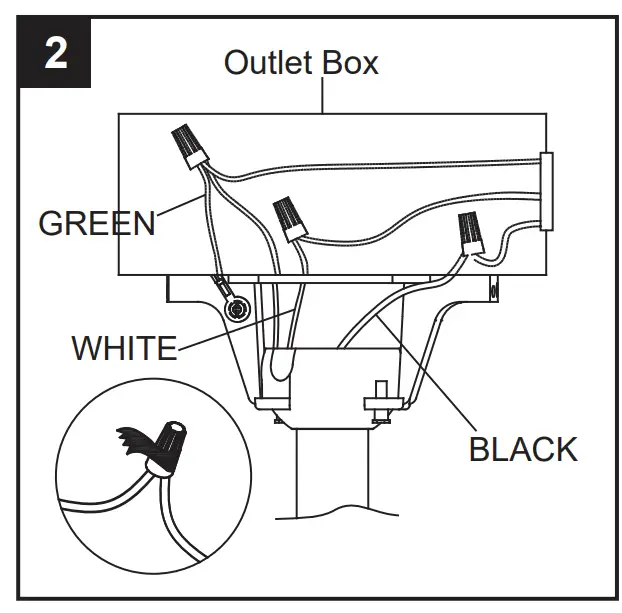 2

Outlet Box

GREEN

WHITE

BLACK