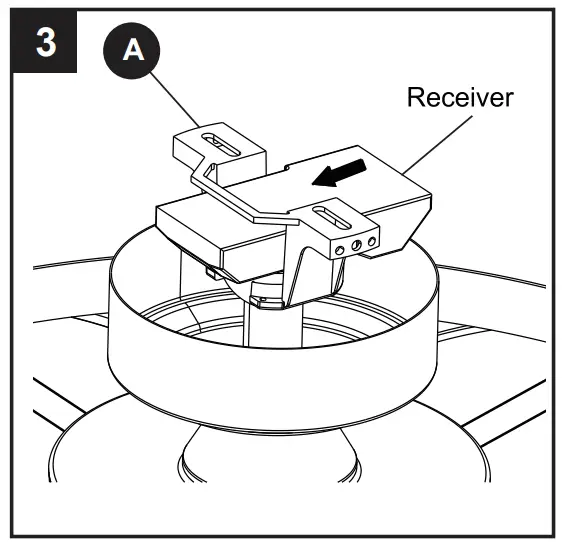 3

A

Receiver