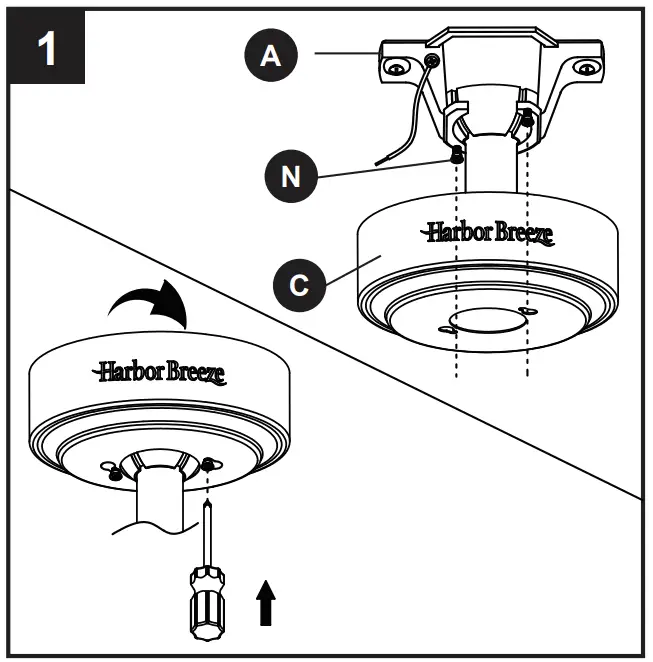 1

A

N

Harbor Breeze

C

Harbor Breeze