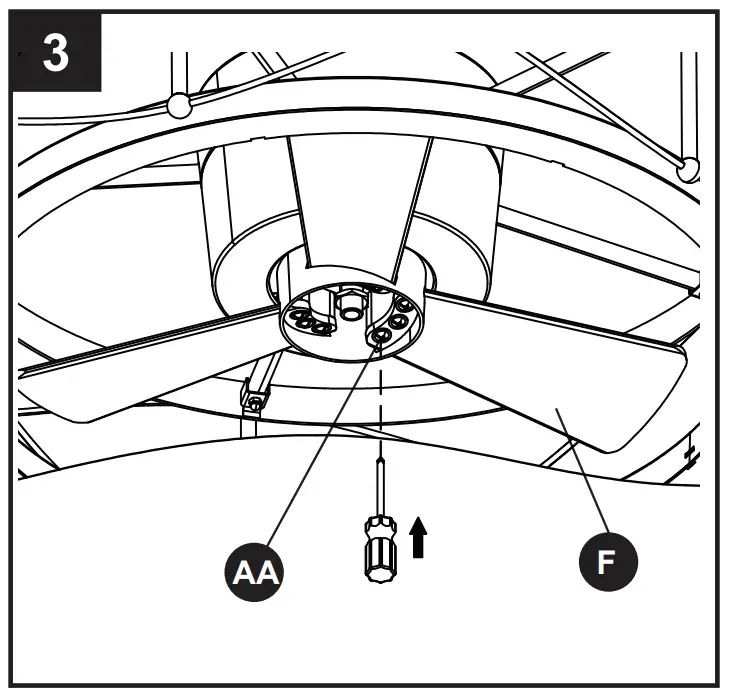 3

AA

F