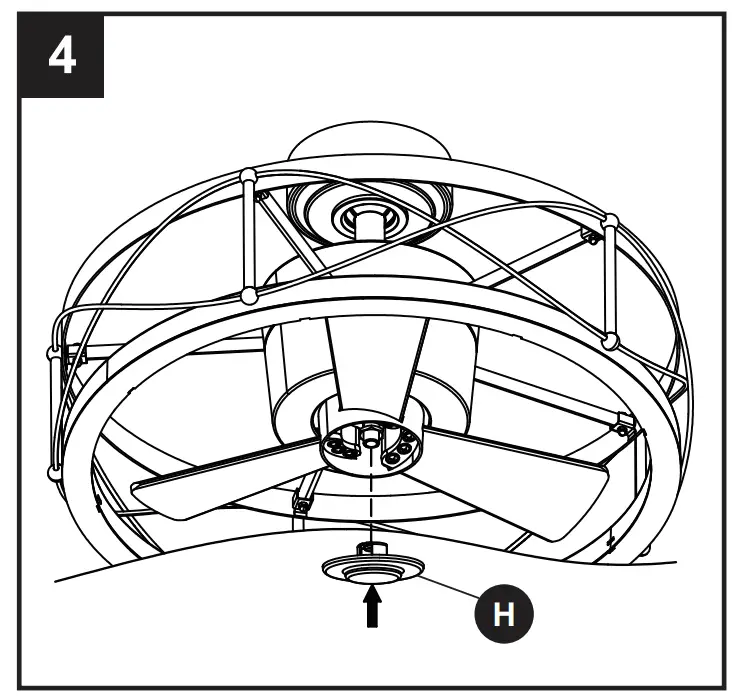 4

H