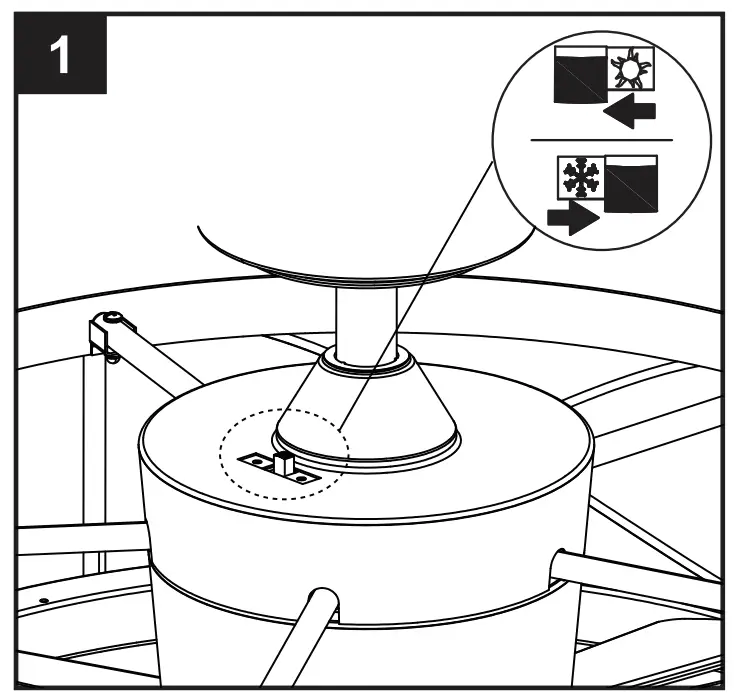 1