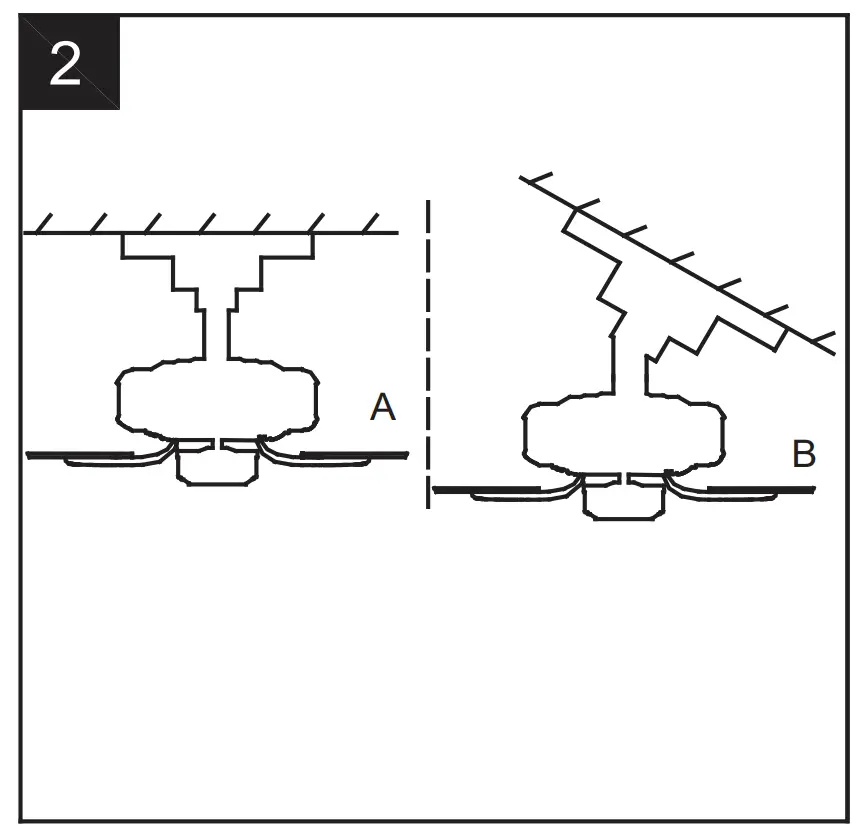 2

A

B