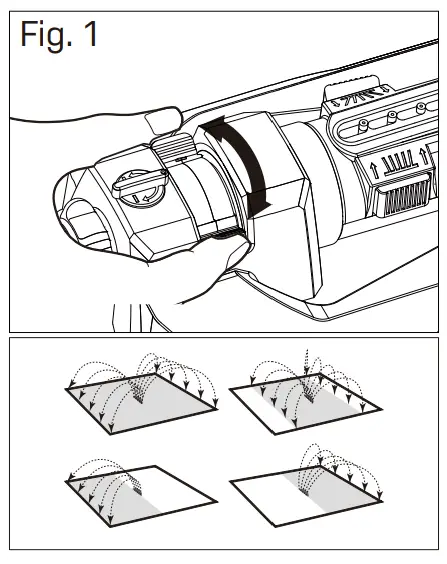 Fig. 1