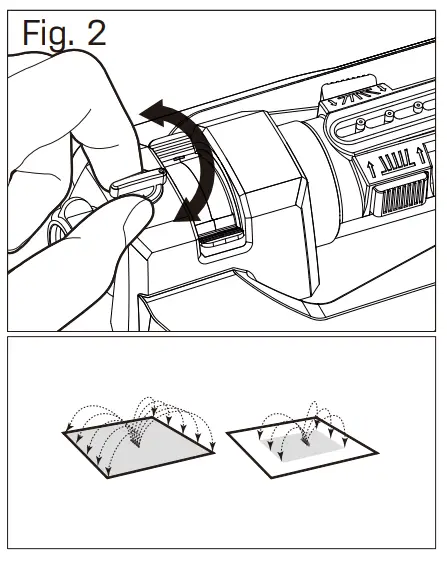 Fig. 2