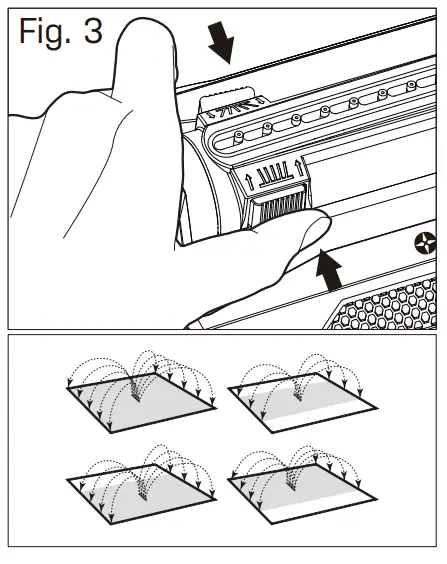 Fig. 3