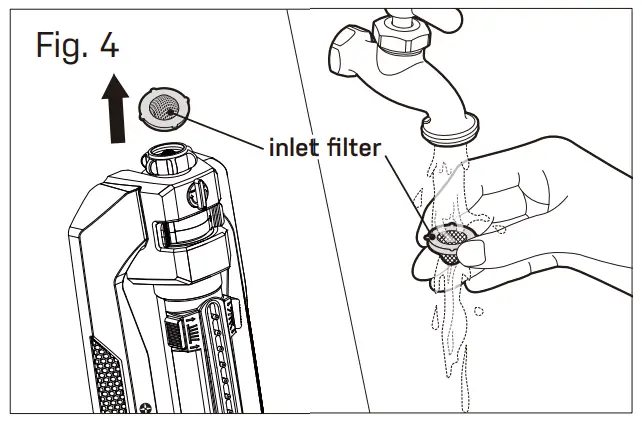 Fig. 4

inlet filter