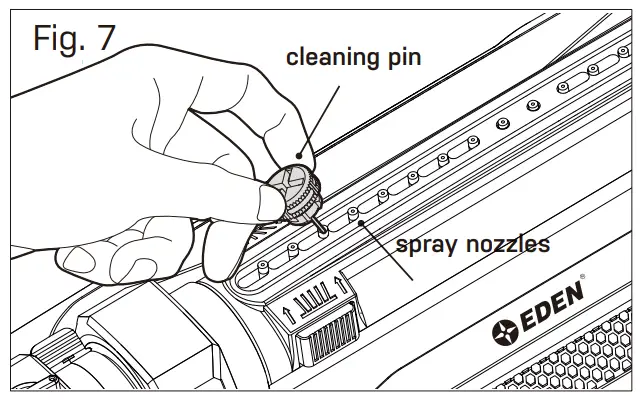 Fig. 7

cleaning pin

spray nozzles

EDEN®