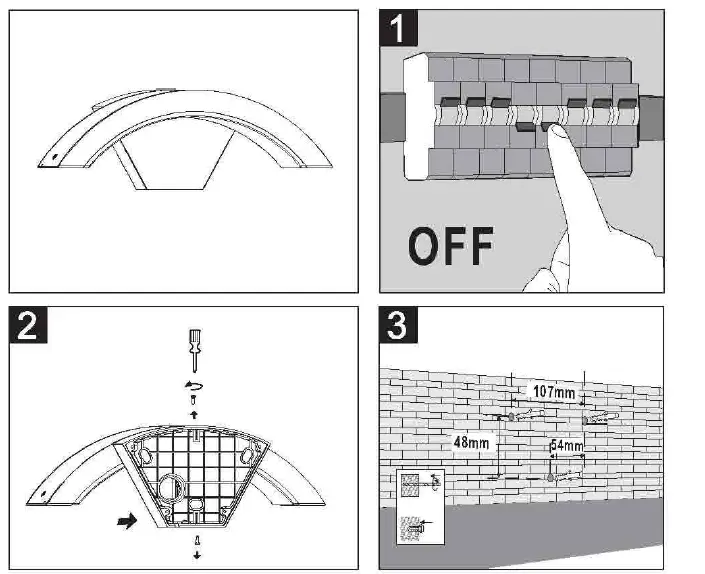 1

OFF

2

3

107mm

48mm

54mm