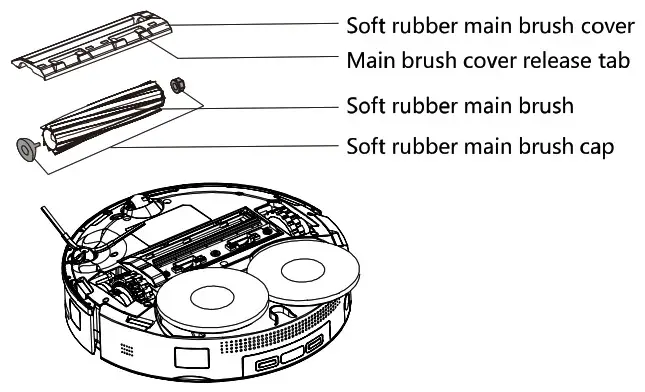 Soft rubber main brush cover
Main brush cover release tab
Soft rubber main brush
Soft rubber main brush cap