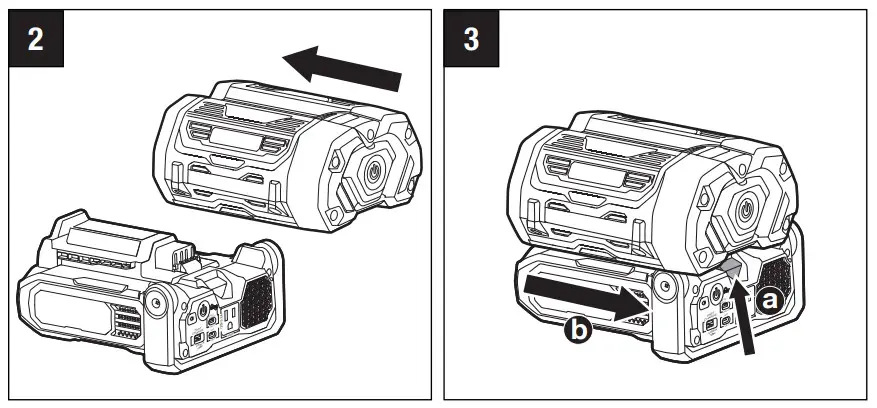 2

3

a

b