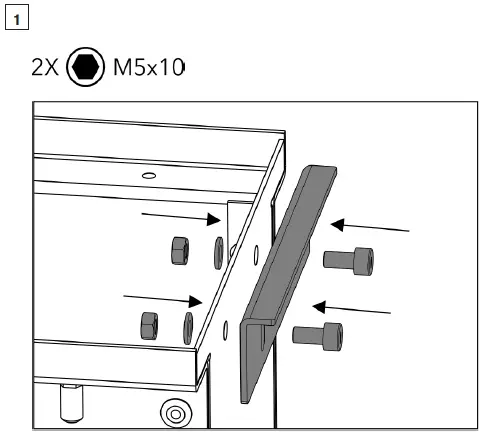 1

2X M5x10