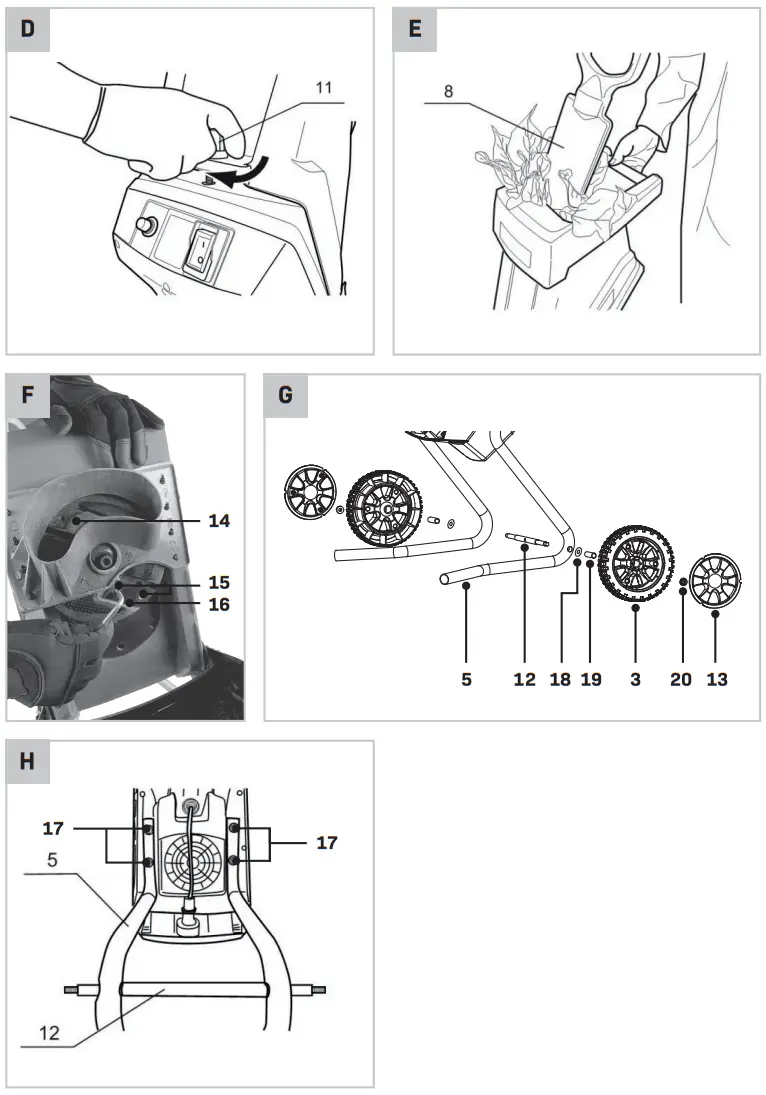 D

11

E

8

F

14

15

16

G

5 12 18 19 3 20 13

H

17

17

5

12