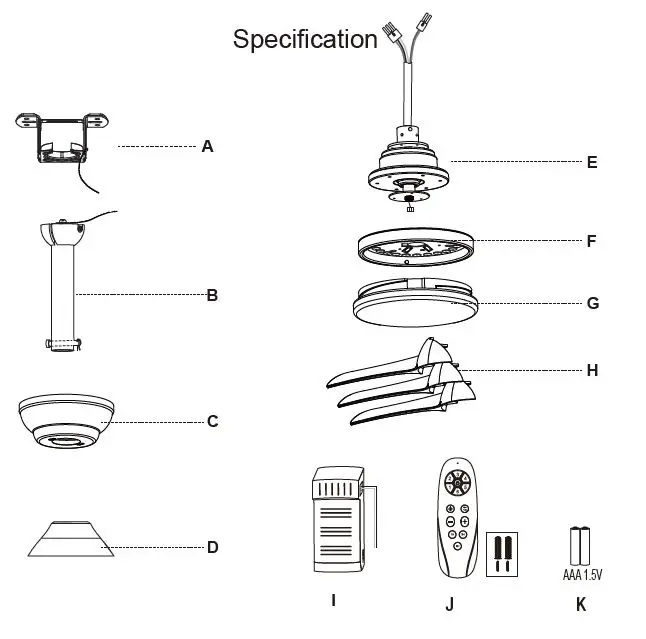 Specification

A

B

C

D

E

F

G

H

I

J

AAA 1.5V

K