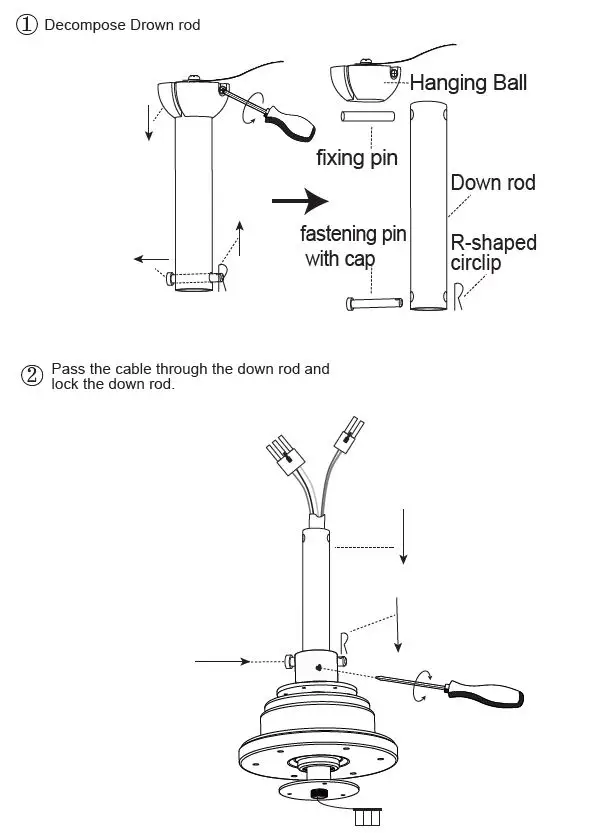 ① Decompose Drown rod

Hanging Ball

fixing pin

Down rod

fastening pin with cap

R-shaped circlip

② Pass the cable through the down rod and lock the down rod.