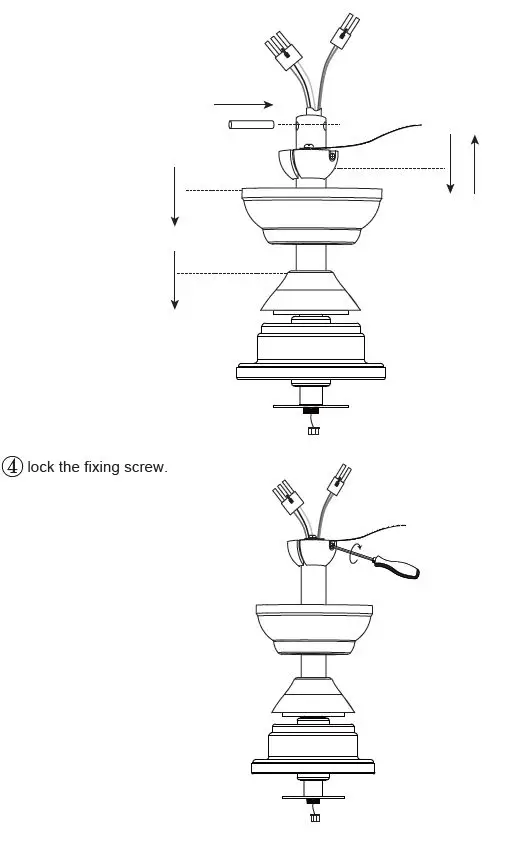 ④ lock the fixing screw.