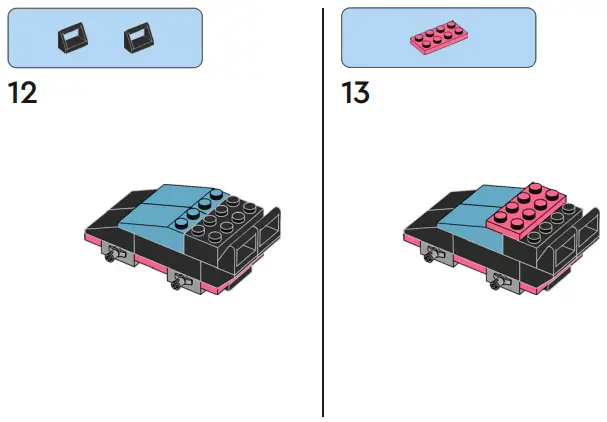 12

13