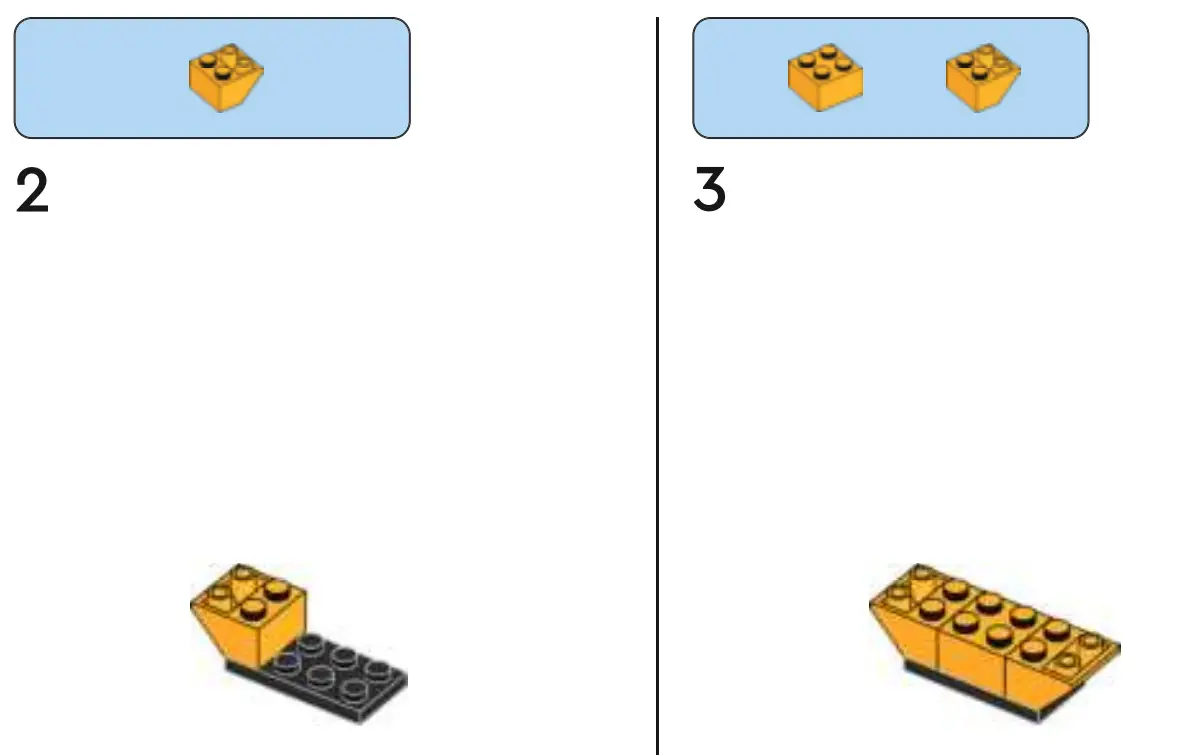 2

3