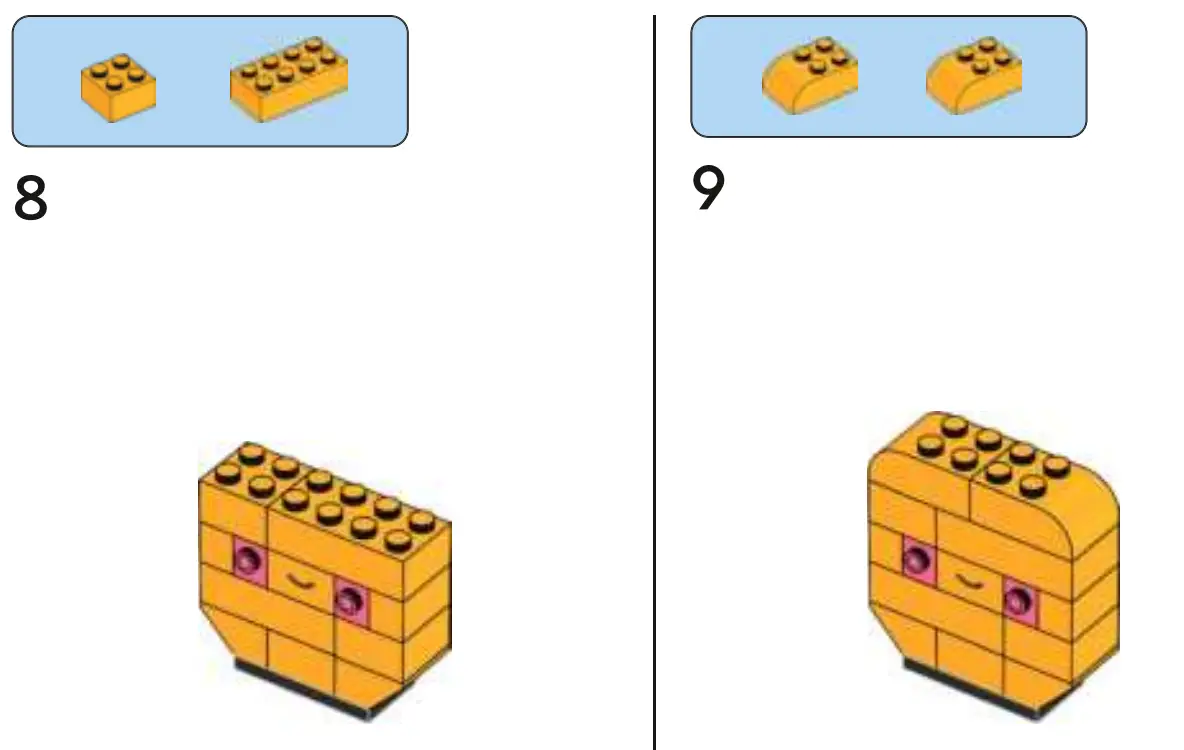 8

9