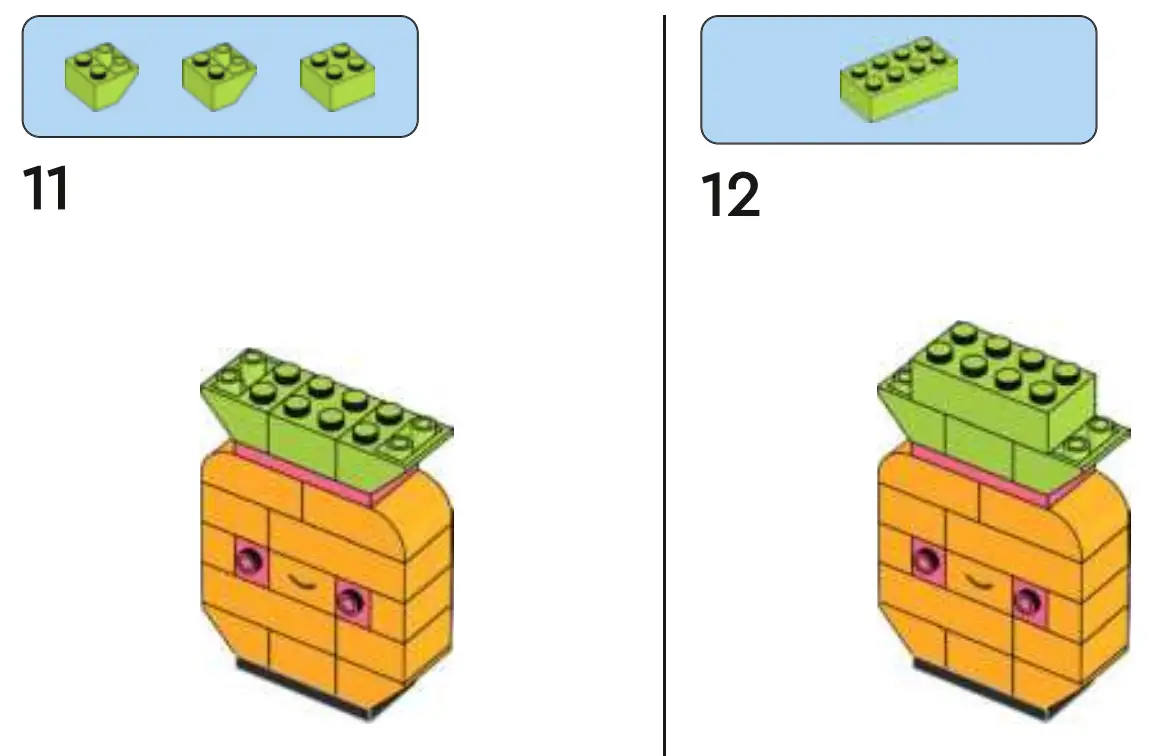 11

12