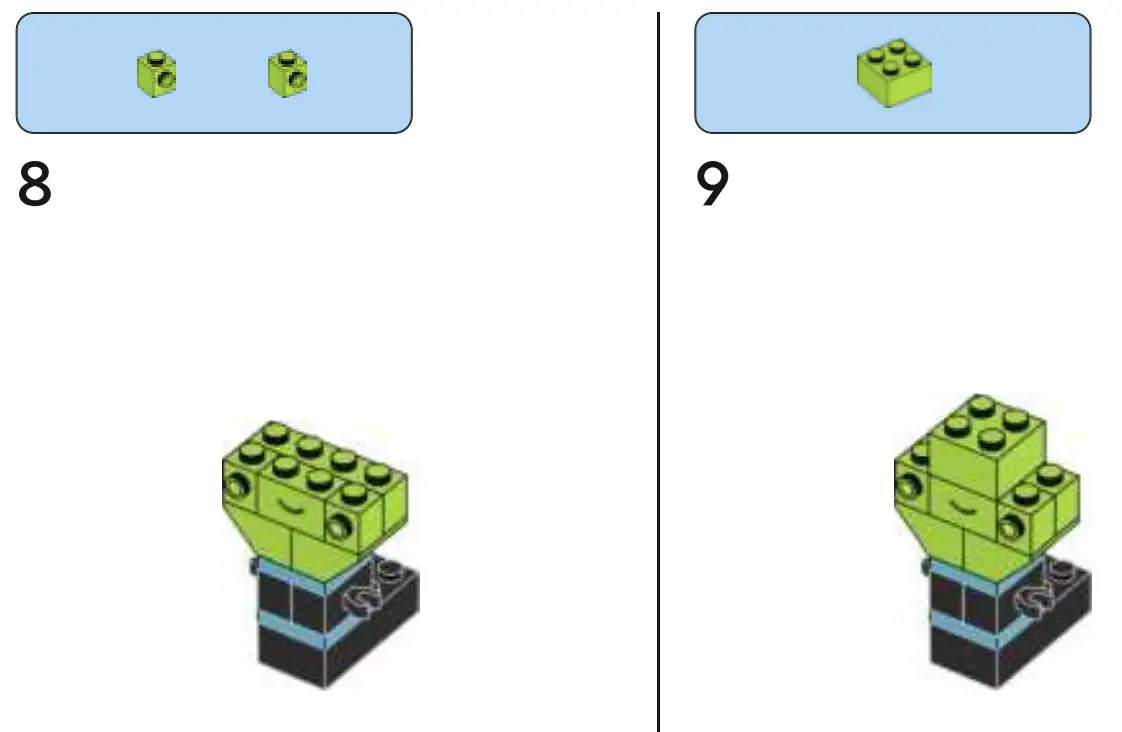 8

9