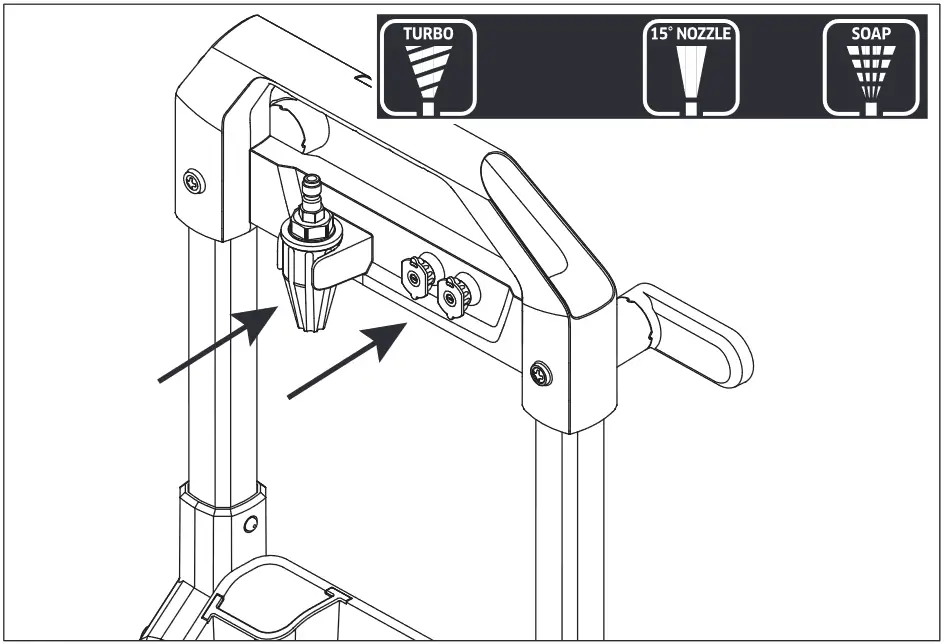 TURBO

15° NOZZLE

SOAP