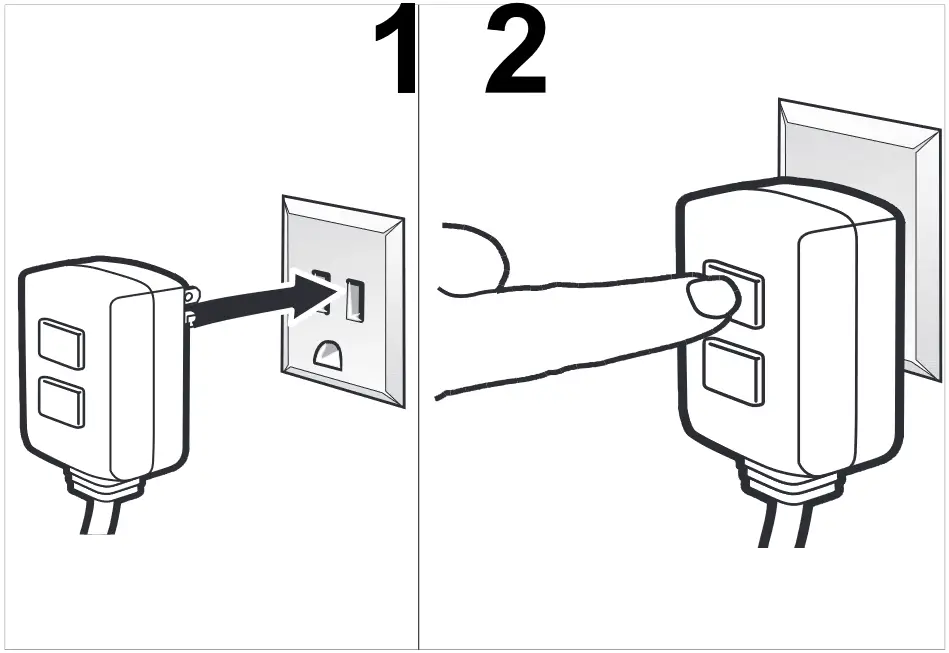 1 2