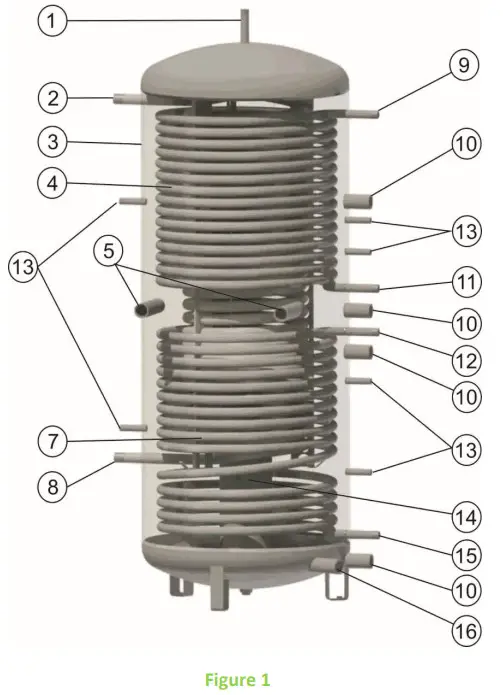 1
2
3
4
13
5
7
8
9
10
13
11
10
12
10
13
14
15
10
16

Figure 1