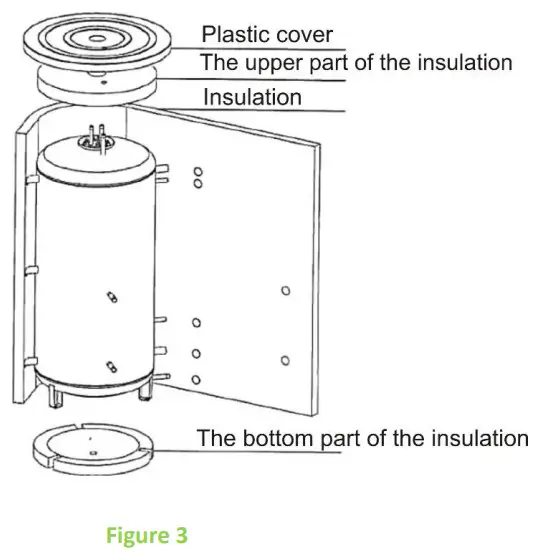 Plastic cover
The upper part of the insulation
Insulation
The bottom part of the insulation
Figure 3