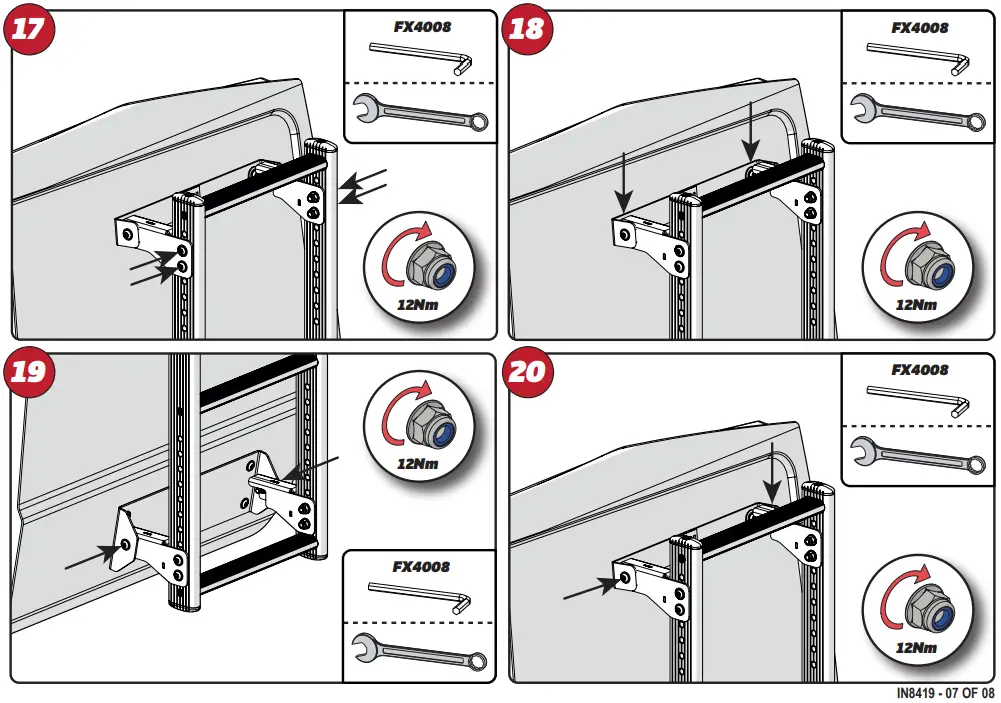 17

FX4008

12Nm

18

FX4008

12Nm

19

12Nm

FX4008

20

FX4008

12Nm

IN8419 - 07 OF 08