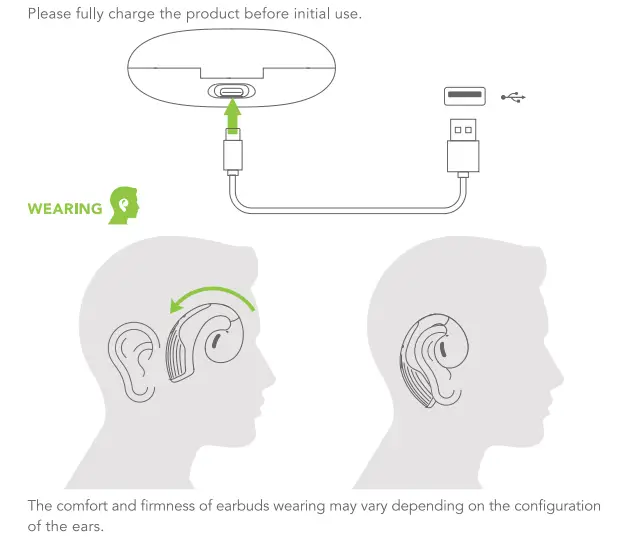 Please fully charge the product before initial use.

WEARING

The comfort and firmness of earbuds wearing may vary depending on the configuration of the ears.