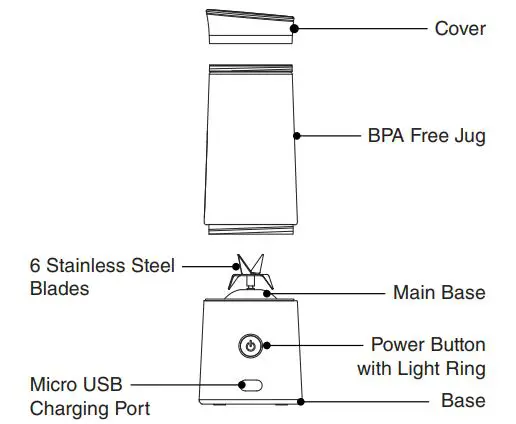 Cover

BPA Free Jug

6 Stainless Steel Blades

Main Base

Power Button with Light Ring

Micro USB Charging Port

Base