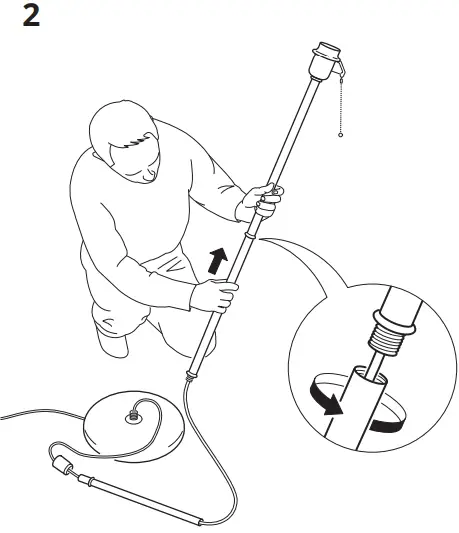 2