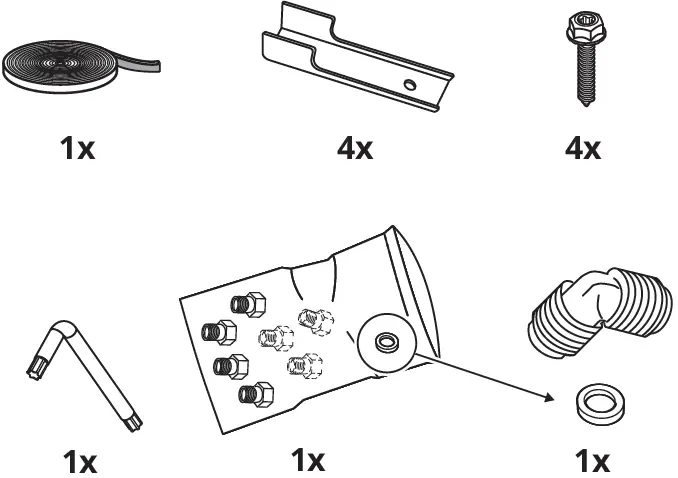 1x

4x

4x

1x

1x

1x