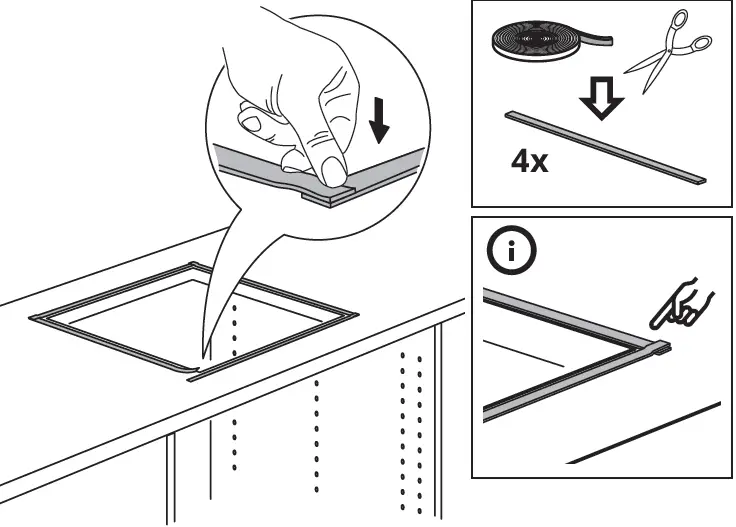 4x

i