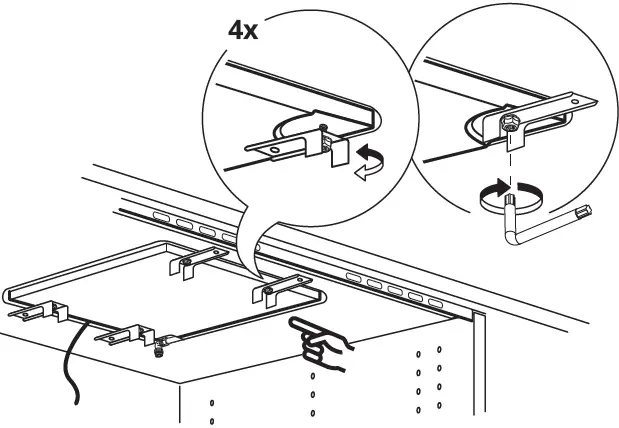 4x